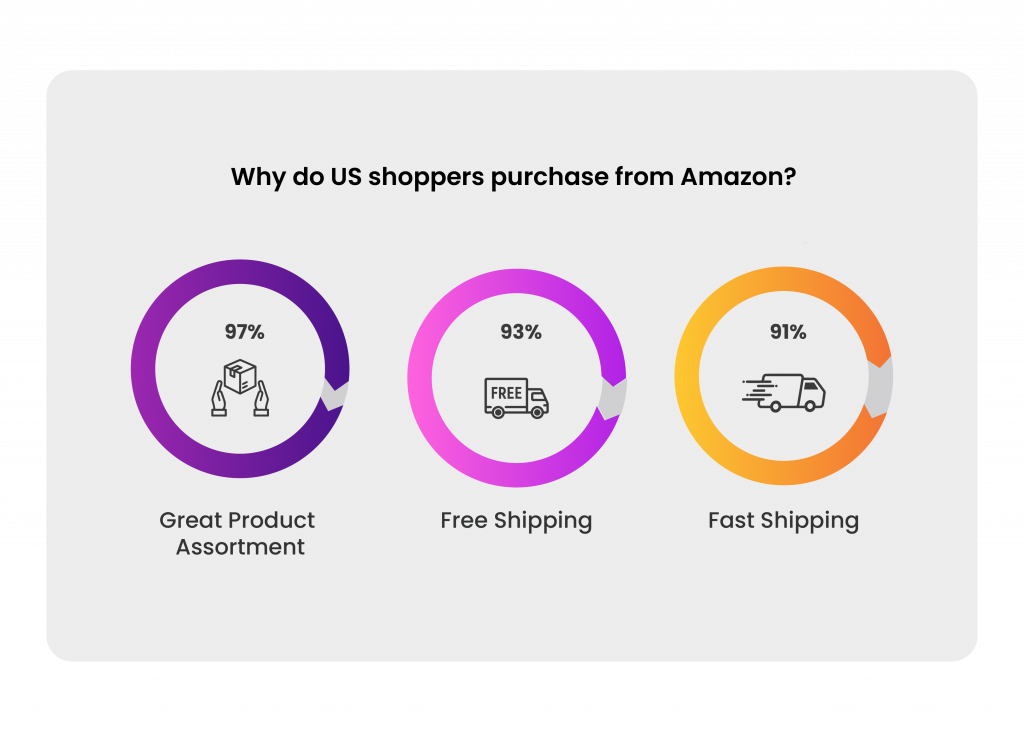 Why do US shoppers purchase from Amazon?

97%

Great Product Assortment

93%

FREE

Free Shipping

91%

Fast Shipping