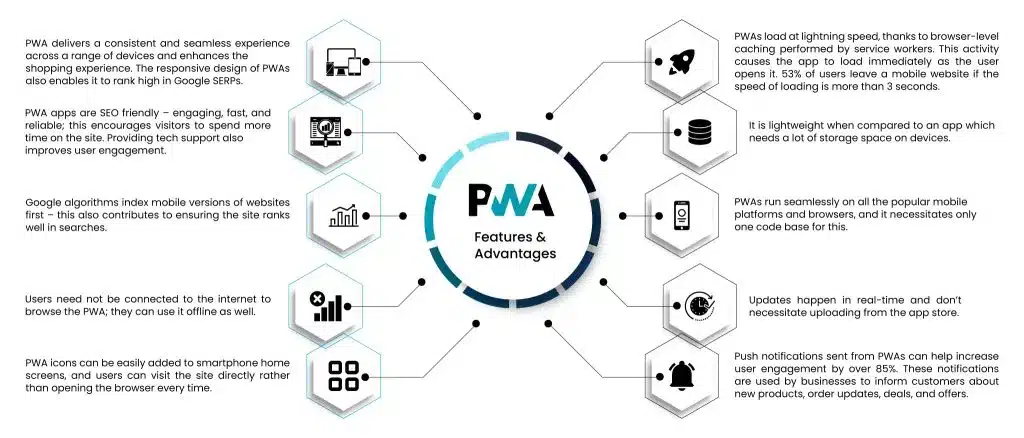 PWA delivers a consistent and seamless experience across a range of devices and enhances the shopping experience. The responsive design of PWAs also enables it to rank high in Google SERPs.

PWA apps are SEO friendly – engaging, fast, and reliable; this encourages visitors to spend more time on the site. Providing tech support also improves user engagement.

Google algorithms index mobile versions of websites first – this also contributes to ensuring the site ranks well in searches.

Users need not be connected to the internet to browse the PWA; they can use it offline as well.

PWA icons can be easily added to smartphone home screens, and users can visit the site directly rather than opening the browser every time.

PWA

Features & Advantages

PWAs load at lightning speed, thanks to browser-level caching performed by service workers. This activity causes the app to load immediately as the user opens it. 53% of users leave a mobile website if the speed of loading is more than 3 seconds.

It is lightweight when compared to an app which needs a lot of storage space on devices.

PWAs run seamlessly on all the popular mobile platforms and browsers, and it necessitates only one code base for this.

Updates happen in real-time and don't necessitate uploading from the app store.

Push notifications sent from PWAs can help increase user engagement by over 85%. These notifications are used by businesses to inform customers about new products, order updates, deals, and offers.