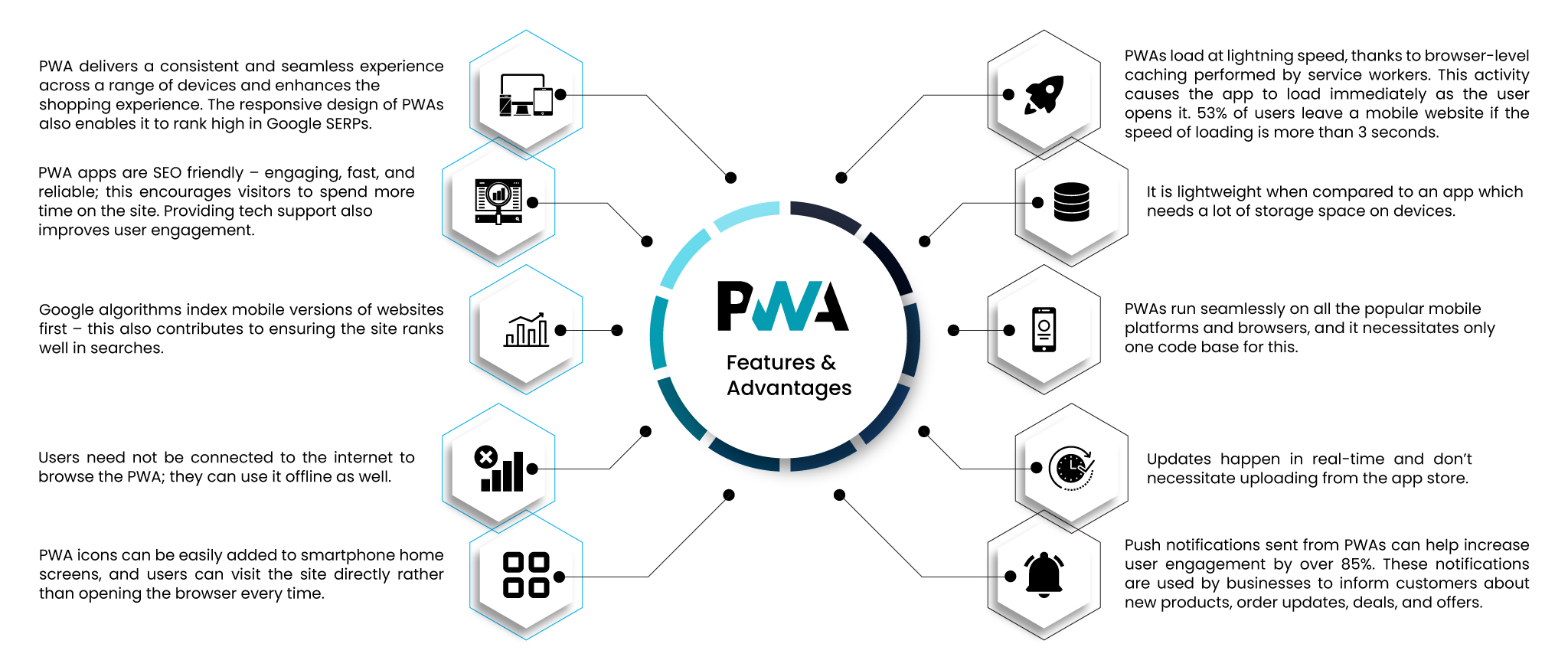 PWA delivers a consistent and seamless experience across a range of devices and enhances the shopping experience. The responsive design of PWAs also enables it to rank high in Google SERPs.

PWA apps are SEO friendly – engaging, fast, and reliable; this encourages visitors to spend more time on the site. Providing tech support also improves user engagement.

Google algorithms index mobile versions of websites first – this also contributes to ensuring the site ranks well in searches.

Users need not be connected to the internet to browse the PWA; they can use it offline as well.

PWA icons can be easily added to smartphone home screens, and users can visit the site directly rather than opening the browser every time.

PWA

Features & Advantages

PWAs load at lightning speed, thanks to browser-level caching performed by service workers. This activity causes the app to load immediately as the user opens it. 53% of users leave a mobile website if the speed of loading is more than 3 seconds.

It is lightweight when compared to an app which needs a lot of storage space on devices.

PWAs run seamlessly on all the popular mobile platforms and browsers, and it necessitates only one code base for this.

Updates happen in real-time and don't necessitate uploading from the app store.

Push notifications sent from PWAs can help increase user engagement by over 85%. These notifications are used by businesses to inform customers about new products, order updates, deals, and offers.