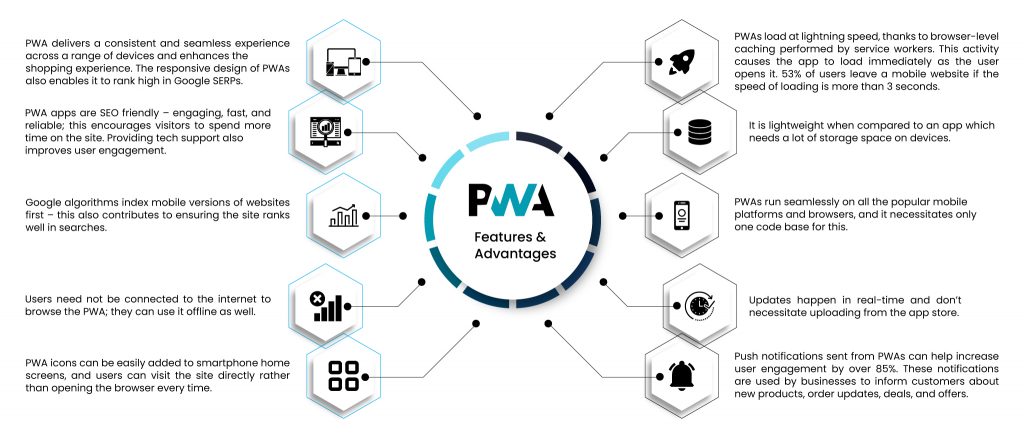 PWA delivers a consistent and seamless experience across a range of devices and enhances the shopping experience. The responsive design of PWAs also enables it to rank high in Google SERPs.

PWA apps are SEO friendly – engaging, fast, and reliable; this encourages visitors to spend more time on the site. Providing tech support also improves user engagement.

Google algorithms index mobile versions of websites first – this also contributes to ensuring the site ranks well in searches.

Users need not be connected to the internet to browse the PWA; they can use it offline as well.

PWA icons can be easily added to smartphone home screens, and users can visit the site directly rather than opening the browser every time.

PWA

Features & Advantages

PWAs load at lightning speed, thanks to browser-level caching performed by service workers. This activity causes the app to load immediately as the user opens it. 53% of users leave a mobile website if the speed of loading is more than 3 seconds.

It is lightweight when compared to an app which needs a lot of storage space on devices.

PWAs run seamlessly on all the popular mobile platforms and browsers, and it necessitates only one code base for this.

Updates happen in real-time and don't necessitate uploading from the app store.

Push notifications sent from PWAs can help increase user engagement by over 85%. These notifications are used by businesses to inform customers about new products, order updates, deals, and offers.